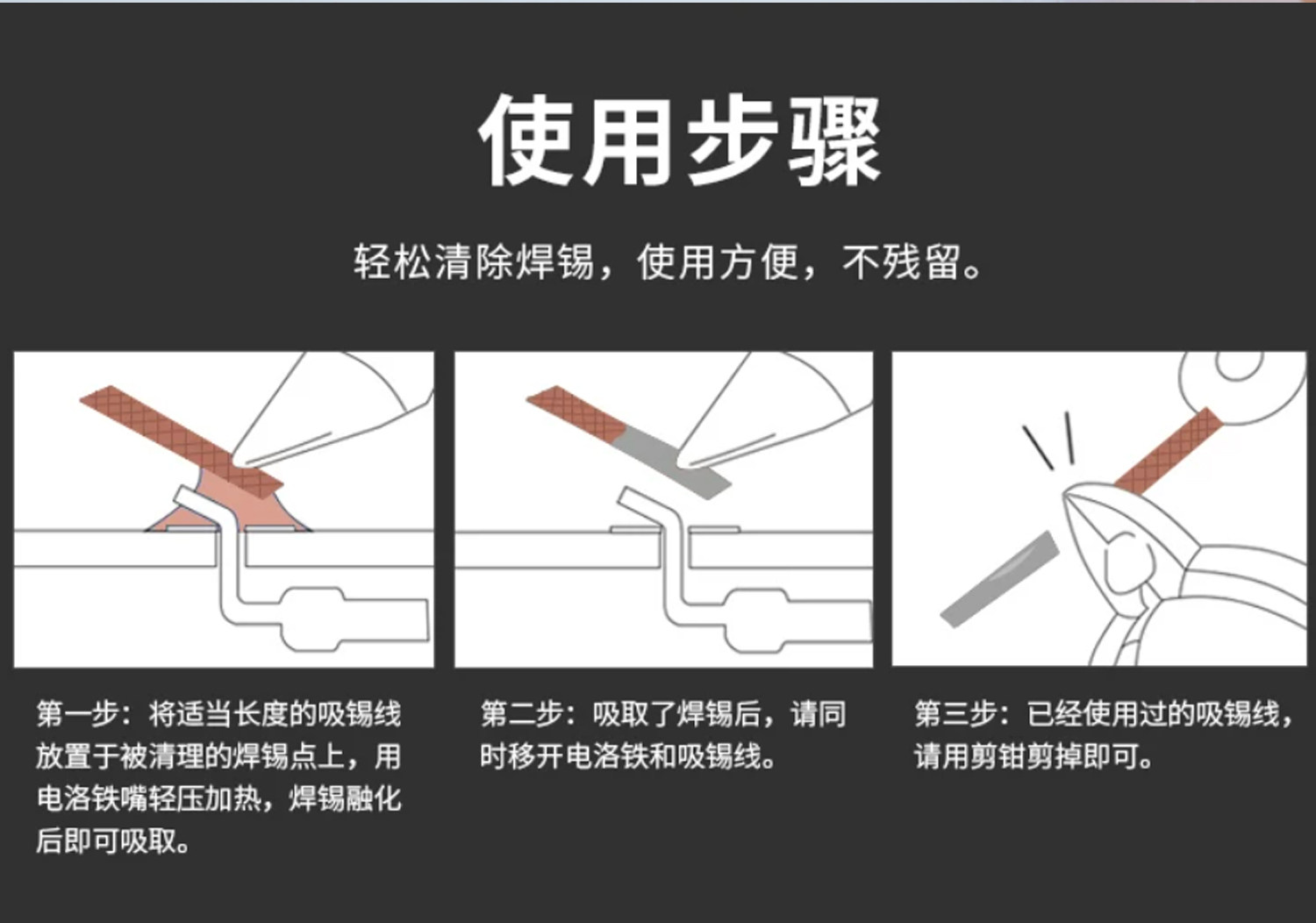 使用步骤

轻松清除焊锡，使用方便，不残留。

第一步：将适当长度的吸锡线放置于被清理的焊锡点上，用电洛铁嘴轻压加热，焊锡融化后即可吸取。

第二步：吸取了焊锡后，请同时移开电洛铁和吸锡线。

第三步：已经使用过的吸锡线，请用剪钳剪掉即可。